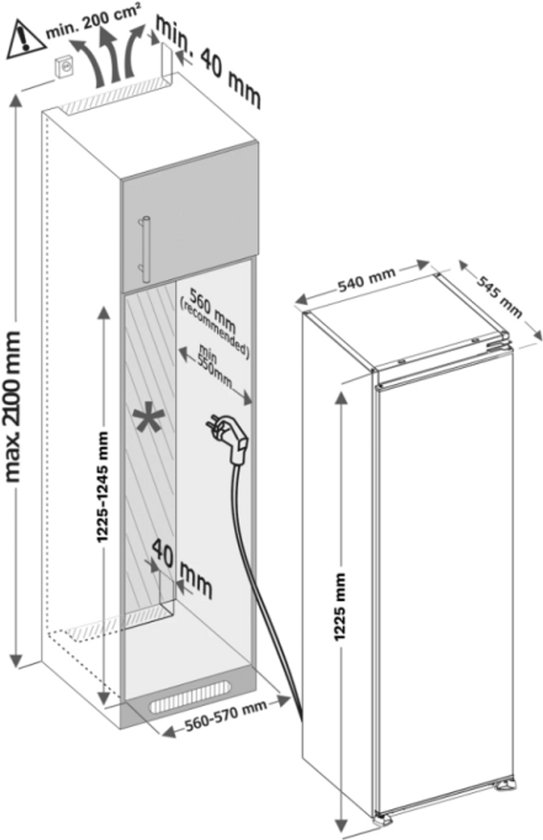 min. 200 cm²
min. 40 mm
max. 2100 mm
560 mm (recommended)
min 550mm
*
1225-1245 mm
40 mm
560-570 mm
540 mm
545 mm
1225 mm